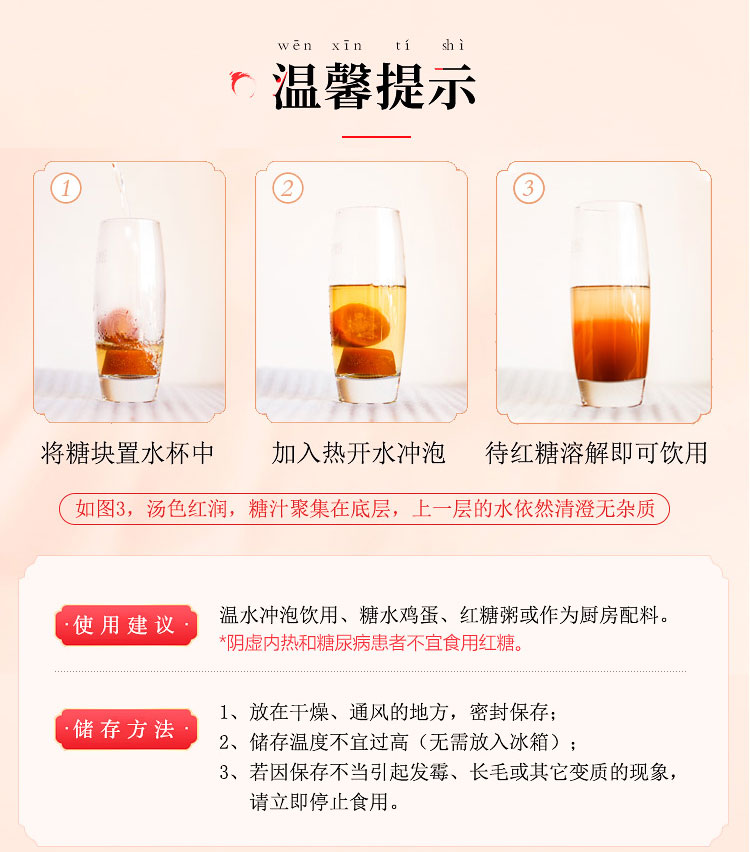 wēn xīn tí shì
温馨提示

1
将糖块置水杯中

2
加入热开水冲泡

3
待红糖溶解即可饮用

如图3，汤色红润，糖汁聚集在底层，上一层的水依然清澄无杂质

·使用建议·
温水冲泡饮用、糖水鸡蛋、红糖粥或作为厨房配料。
*阴虚内热和糖尿病患者不宜食用红糖。

·储存方法·
1、放在干燥、通风的地方，密封保存；
2、储存温度不宜过高（无需放入冰箱）；
3、若因保存不当引起发霉、长毛或其它变质的现象，请立即停止食用。